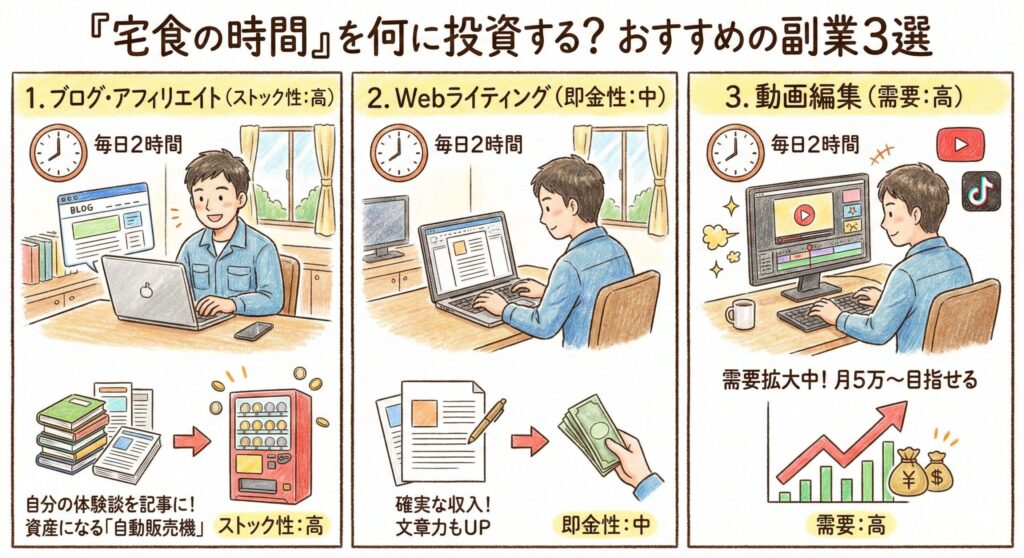 『宅食の時間』を何に投資する? おすすめの副業3選

1. ブログ・アフィリエイト(ストック性:高)

毎日2時間

BLOG

自分の体験談を記事に! 資産になる「自動販売機」

ストック性:高

2. Webライティング(即金性:中)

毎日2時間

確実な収入! 文章力もUP

即金性:中

3. 動画編集(需要:高)

毎日2時間

需要拡大中! 月5万〜目指せる

¥

$

需要:高